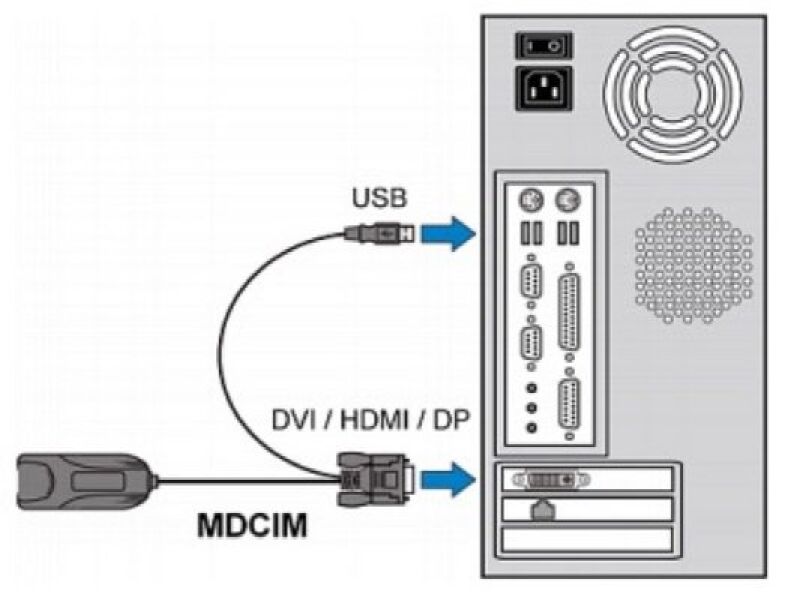 USB

DVI / HDMI / DP

MDCIM